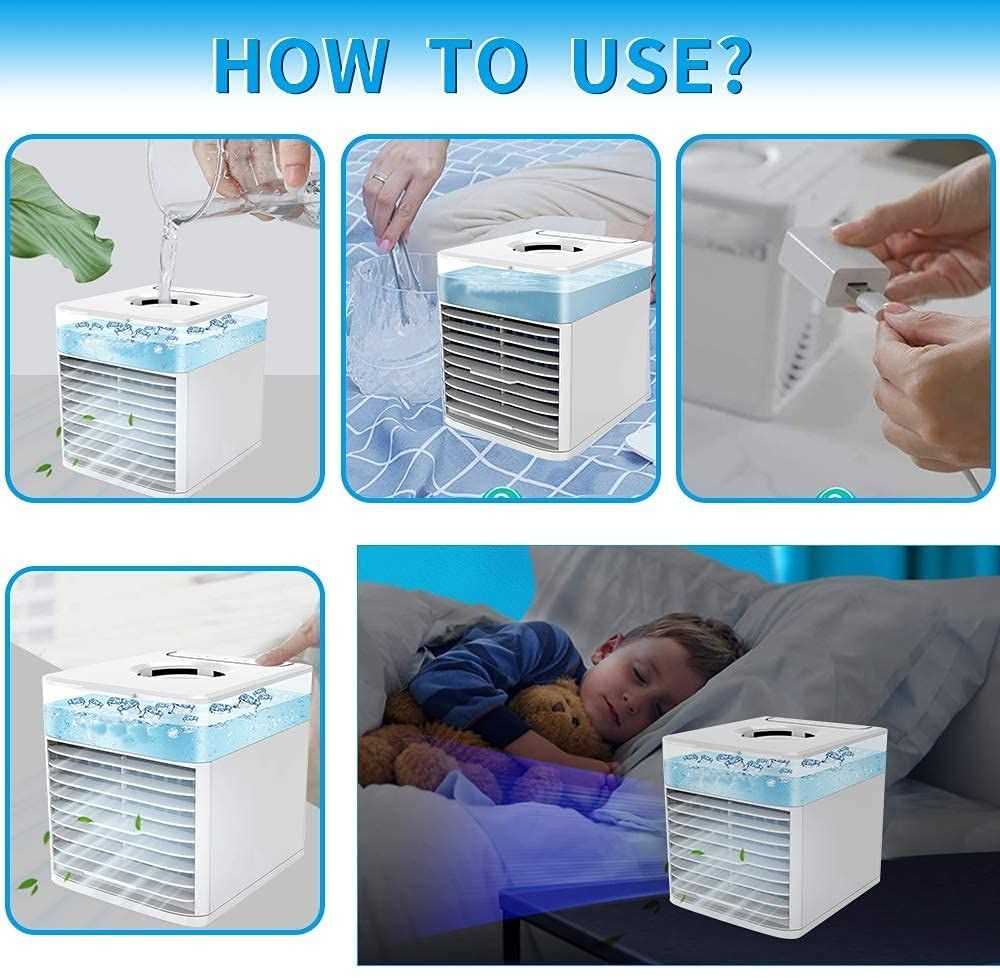 HOW TO USE?