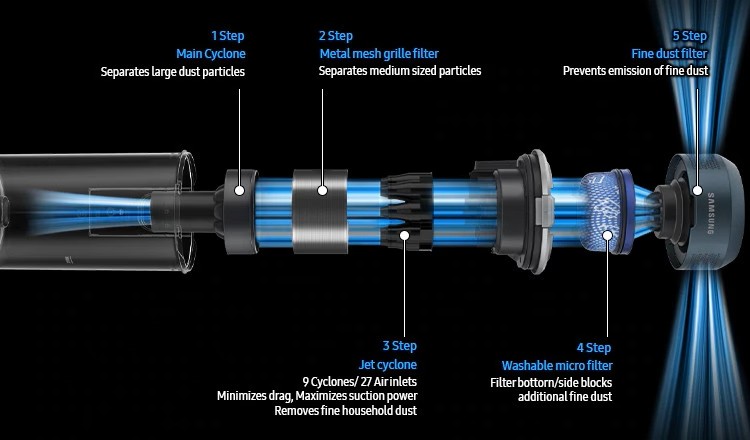 1 Step
Main Cyclone
Separates large dust particles

2 Step
Metal mesh grille filter
Separates medium sized particles

5 Step
Fine dust filter
Prevents emission of fine dust

SAMSUNG

3 Step
Jet cyclone
9 Cyclones/ 27 Air inlets
Minimizes drag, Maximizes suction power
Removes fine household dust

4 Step
Washable micro filter
Filter bottom/side blocks additional fine dust